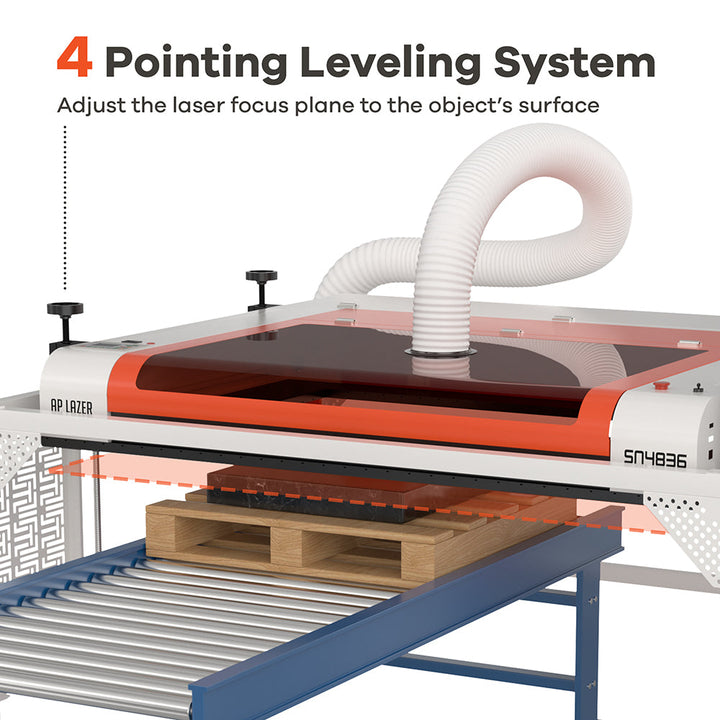 4 Pointing Leveling System
Adjust the laser focus plane to the object's surface

AP LAZER

SN4836